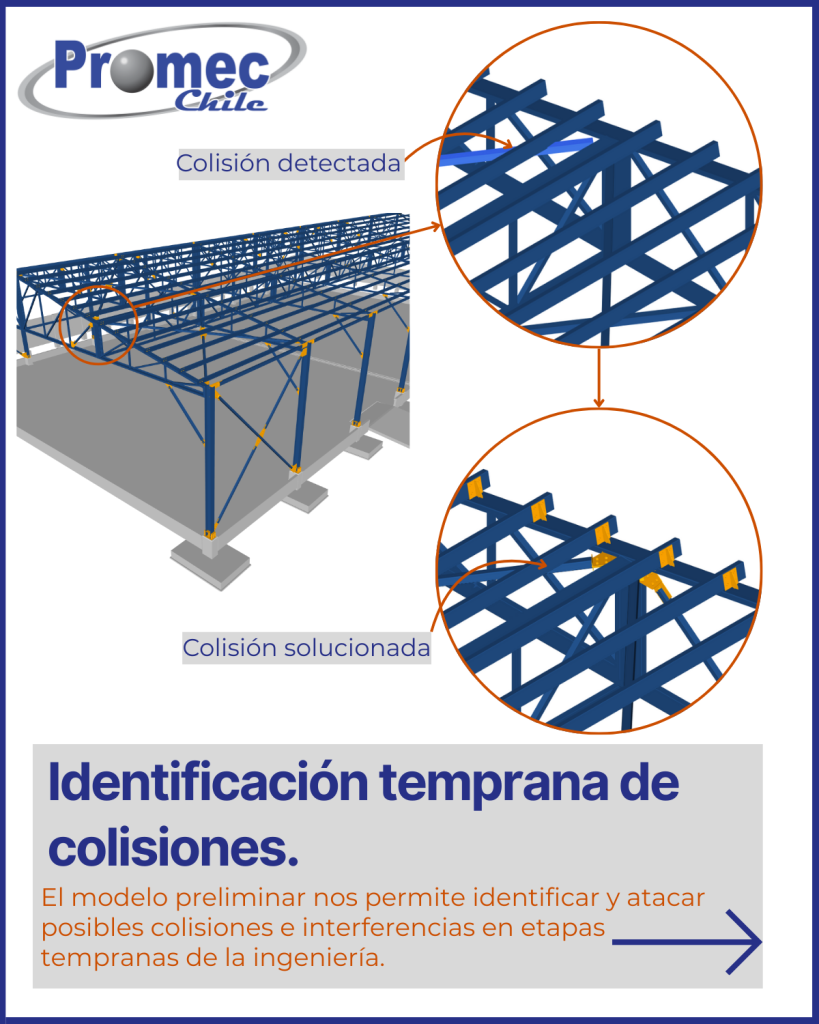 Promec Chile

Colisión detectada

Colisión solucionada

Identificación temprana de colisiones.

El modelo preliminar nos permite identificar y atacar posibles colisiones e interferencias en etapas tempranas de la ingeniería.